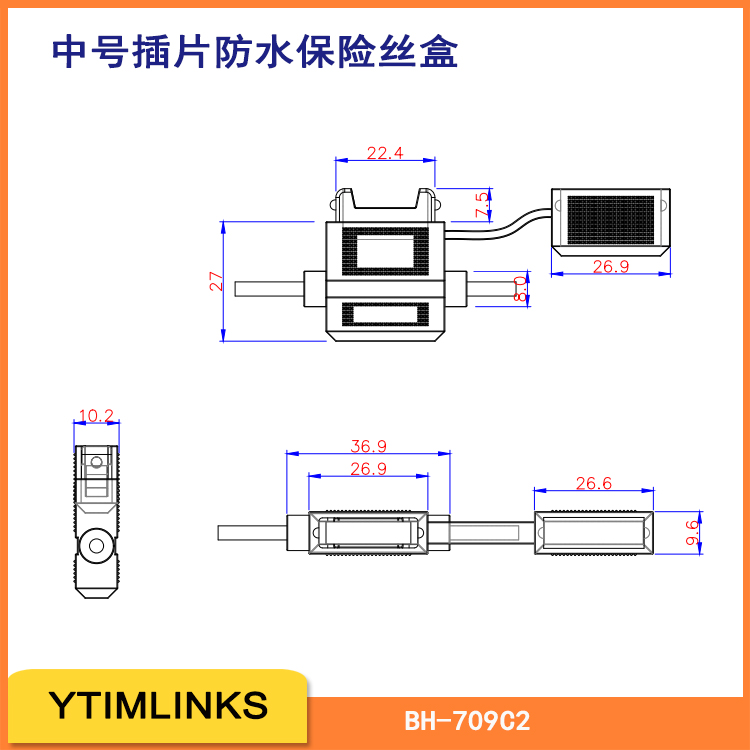 中号插片防水保险丝盒

22.4
7.5
27
8.0
26.9

10.2

36.9
26.9
26.6
9.6

YTIMLINKS
BH-709C2