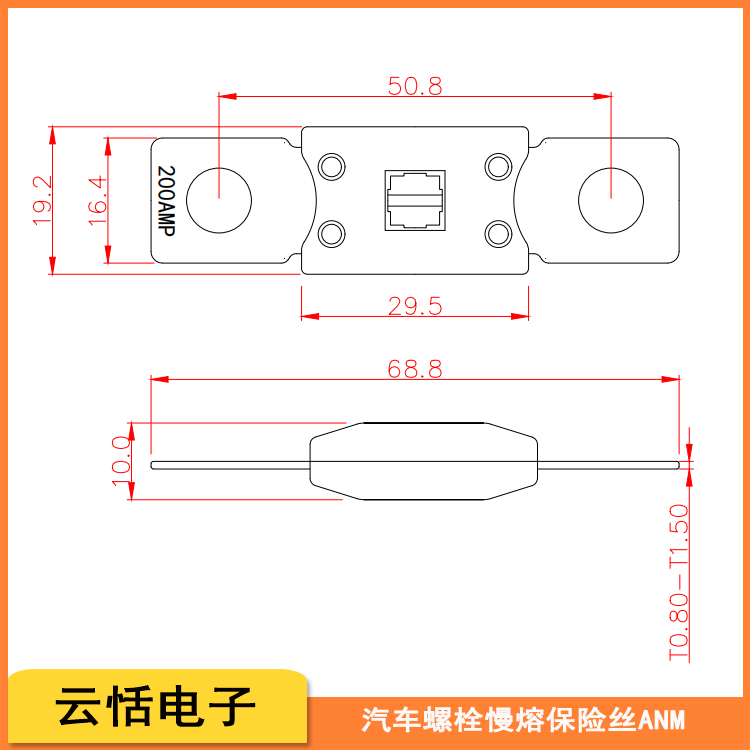 50.8

19.2

16.4

200AMP

29.5

68.8

10.0

T0.80-T1.50

云恬电子

汽车螺栓慢熔保险丝ANM